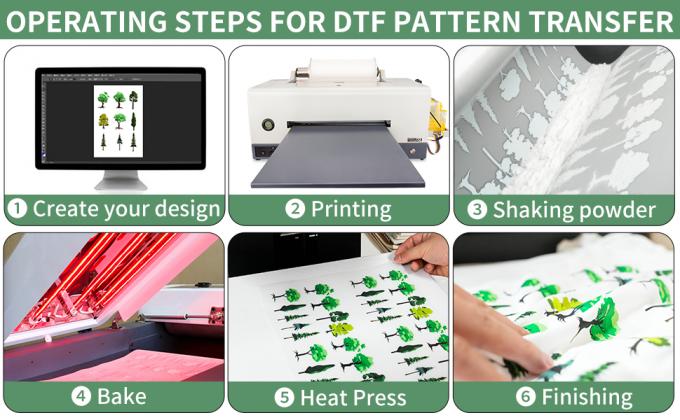 OPERATING STEPS FOR DTF PATTERN TRANSFER

1 Create your design

2 Printing

3 Shaking powder

4 Bake

5 Heat Press

6 Finishing